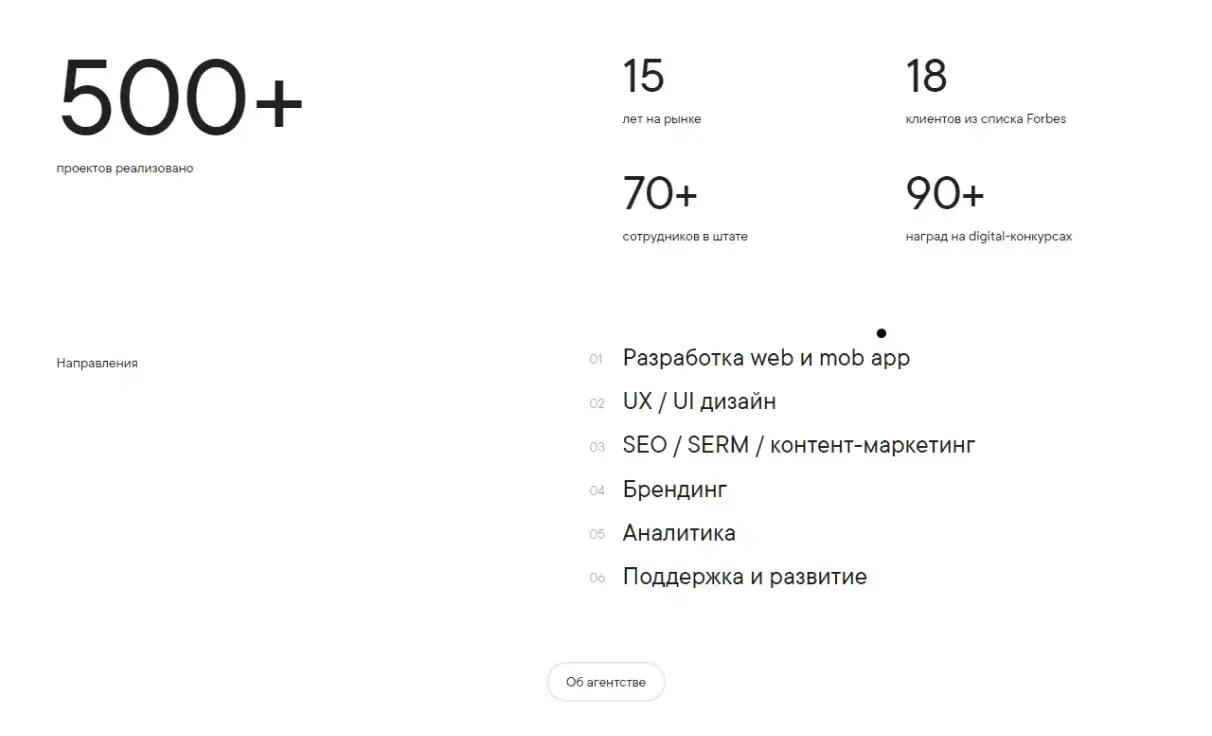 500+
проектов реализовано

15
лет на рынке

18
клиентов из списка Forbes

70+
сотрудников в штате

90+
наград на digital-конкурсах

Направления

01 Разработка web и mob app
02 UX / UI дизайн
03 SEO / SERM / контент-маркетинг
04 Брендинг
05 Аналитика
06 Поддержка и развитие

Об агентстве